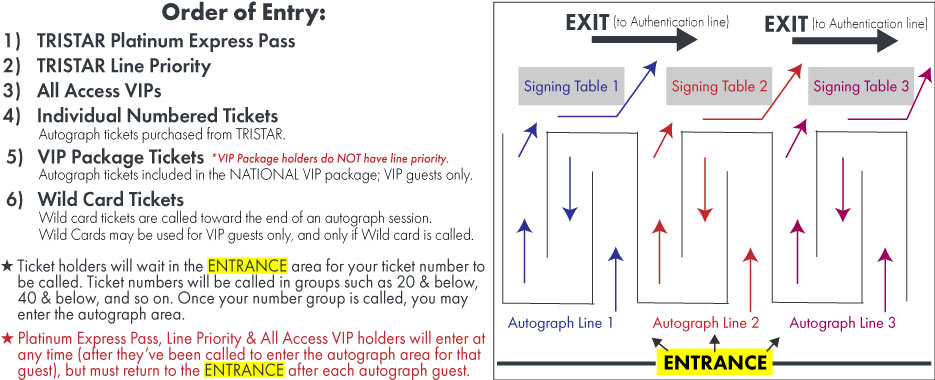 Order of Entry:

1) TRISTAR Platinum Express Pass

2) TRISTAR Line Priority

3) All Access VIPs

4) Individual Numbered Tickets
Autograph tickets purchased from TRISTAR.

5) VIP Package Tickets *VIP Package holders do NOT have line priority.
Autograph tickets included in the NATIONAL VIP package; VIP guests only.

6) Wild Card Tickets
Wild card tickets are called toward the end of an autograph session. Wild Cards may be used for VIP guests only, and only if Wild card is called.

★ Ticket holders will wait in the ENTRANCE area for your ticket number to be called. Ticket numbers will be called in groups such as 20 & below, 40 & below, and so on. Once your number group is called, you may enter the autograph area.

★ Platinum Express Pass, Line Priority & All Access VIP holders will enter at any time (after they've been called to enter the autograph area for that guest), but must return to the ENTRANCE after each autograph guest.

EXIT (to Authentication line)

EXIT (to Authentication line)

Signing Table 1

Signing Table 2

Signing Table 3

Autograph Line 1

Autograph Line 2

Autograph Line 3

ENTRANCE